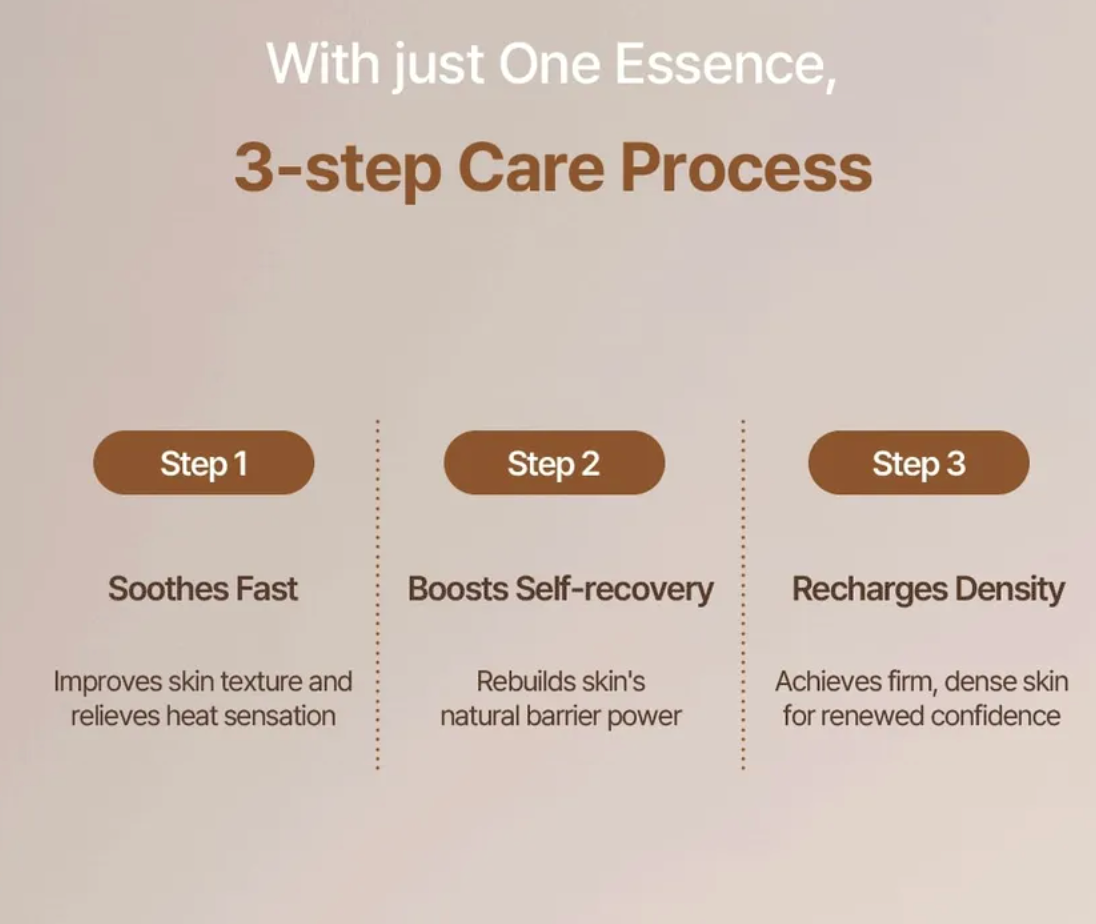 With just One Essence,

3-step Care Process

Step 1

Soothes Fast

Improves skin texture and relieves heat sensation

Step 2

Boosts Self-recovery

Rebuilds skin's natural barrier power

Step 3

Recharges Density

Achieves firm, dense skin for renewed confidence