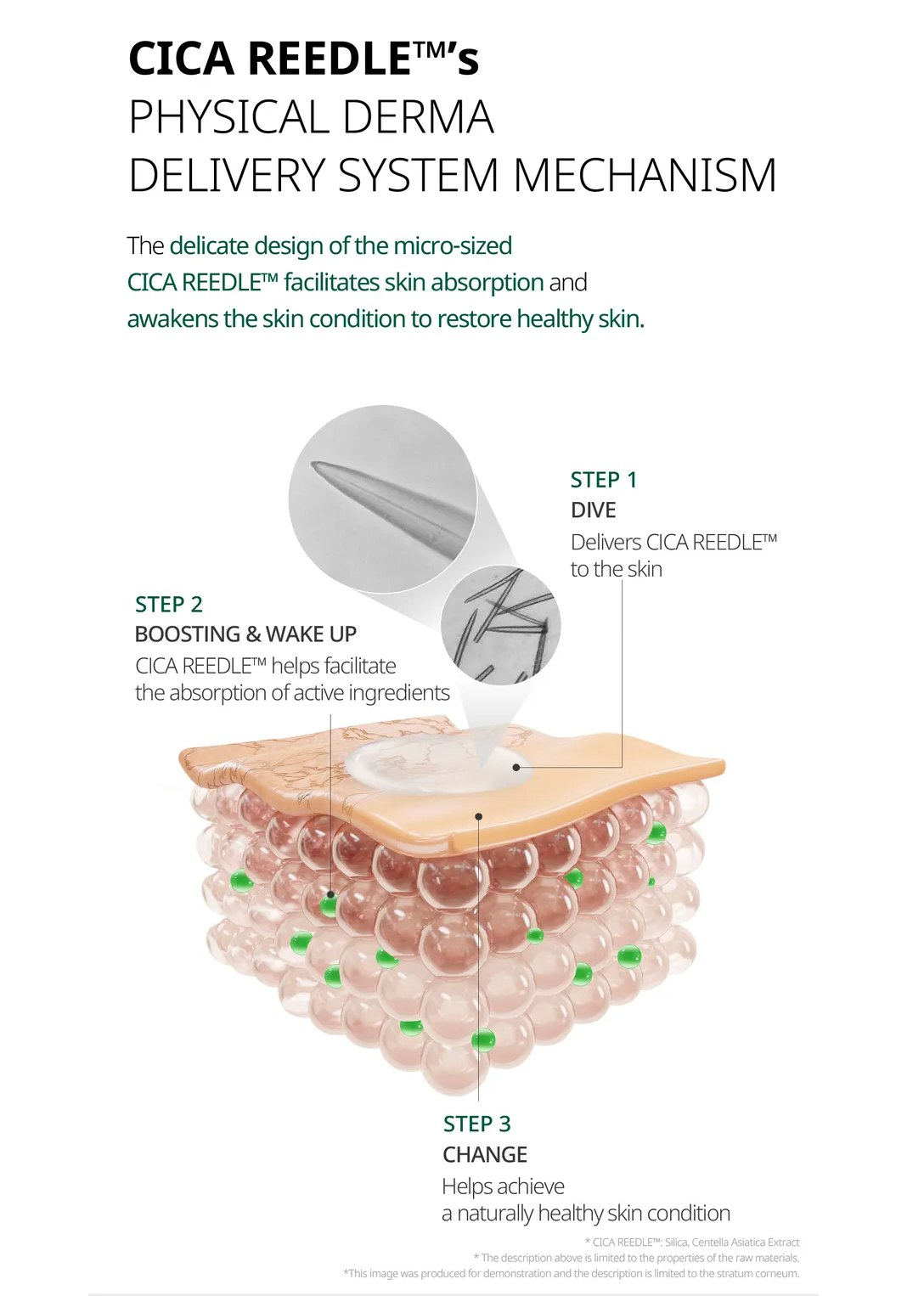 CICA REEDLE™'s
PHYSICAL DERMA
DELIVERY SYSTEM MECHANISM

The delicate design of the micro-sized CICA REEDLE™ facilitates skin absorption and awakens the skin condition to restore healthy skin.

STEP 1
DIVE
Delivers CICA REEDLE™ to the skin

STEP 2
BOOSTING & WAKE UP
CICA REEDLE™ helps facilitate the absorption of active ingredients

STEP 3
CHANGE
Helps achieve a naturally healthy skin condition

* CICA REEDLE™: Silica, Centella Asiatica Extract
* The description above is limited to the properties of the raw materials.
*This image was produced for demonstration and the description is limited to the stratum corneum.