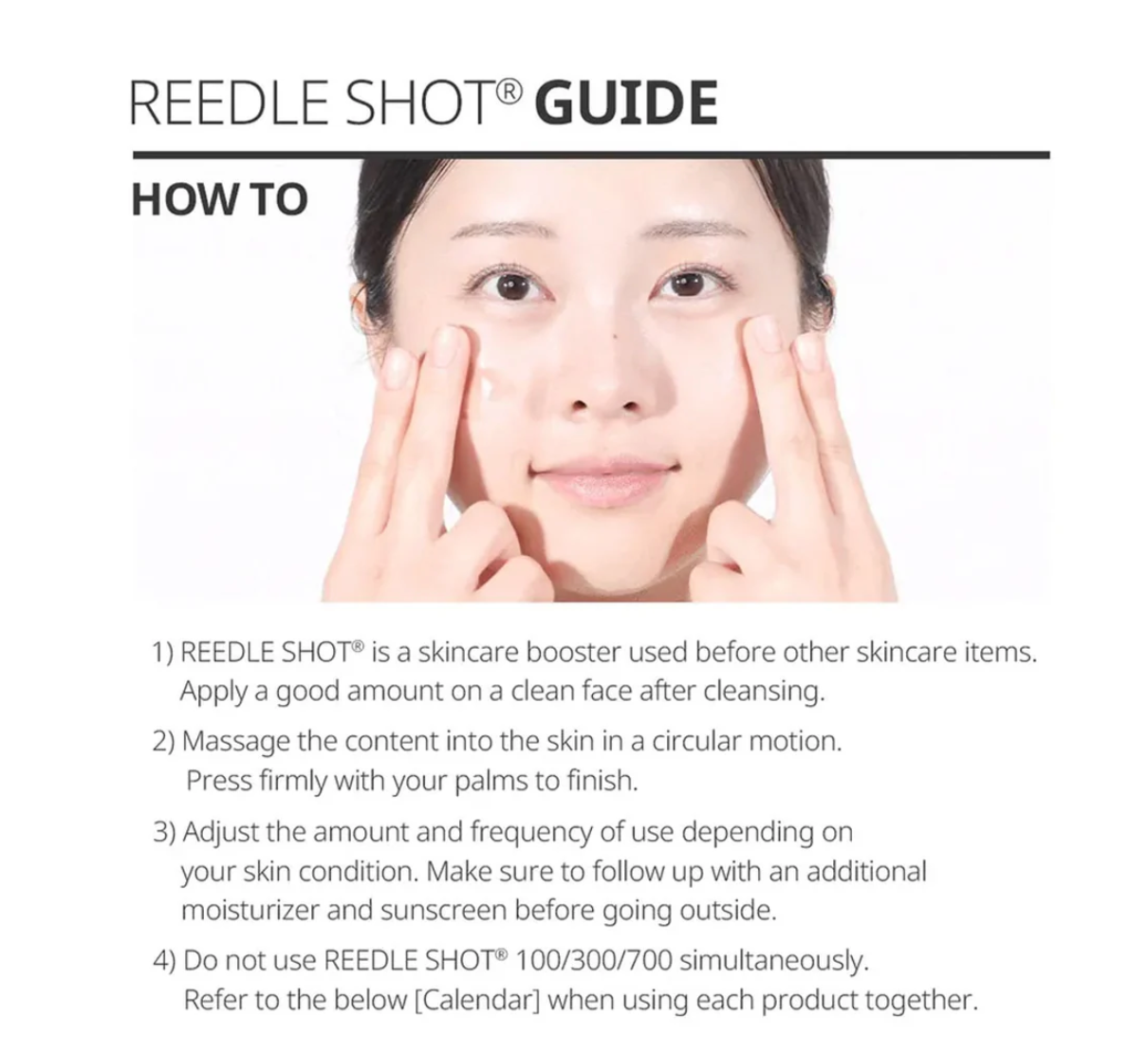 REEDLE SHOT® GUIDE

HOW TO

1) REEDLE SHOT® is a skincare booster used before other skincare items. Apply a good amount on a clean face after cleansing.

2) Massage the content into the skin in a circular motion. Press firmly with your palms to finish.

3) Adjust the amount and frequency of use depending on your skin condition. Make sure to follow up with an additional moisturizer and sunscreen before going outside.

4) Do not use REEDLE SHOT® 100/300/700 simultaneously. Refer to the below [Calendar] when using each product together.