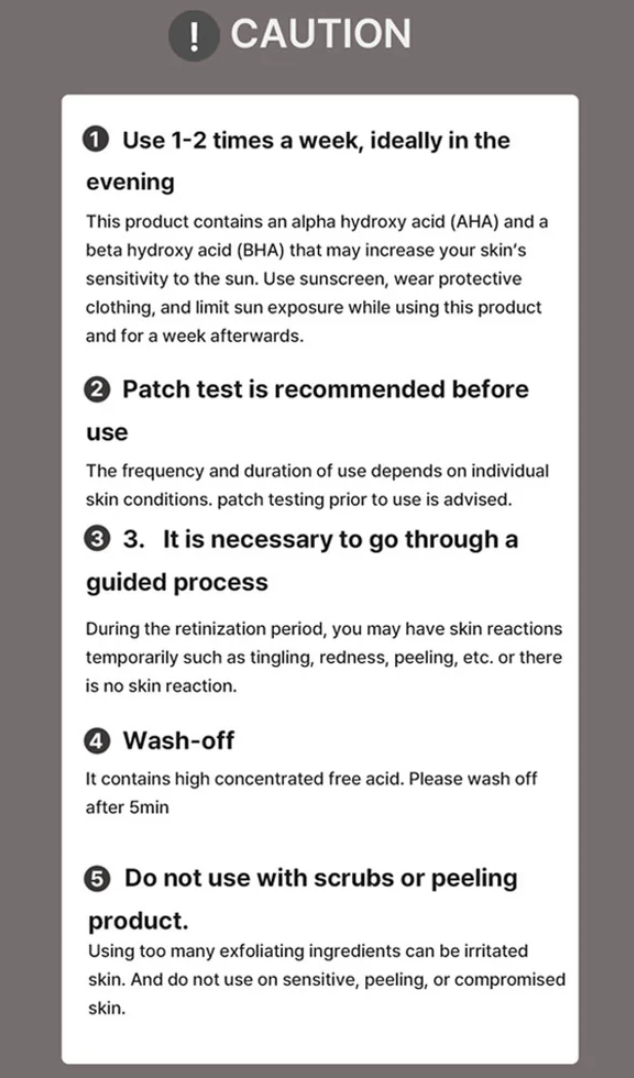 ! CAUTION

❶ Use 1-2 times a week, ideally in the evening

This product contains an alpha hydroxy acid (AHA) and a beta hydroxy acid (BHA) that may increase your skin's sensitivity to the sun. Use sunscreen, wear protective clothing, and limit sun exposure while using this product and for a week afterwards.

❷ Patch test is recommended before use

The frequency and duration of use depends on individual skin conditions. patch testing prior to use is advised.

❸ 3. It is necessary to go through a guided process

During the retinization period, you may have skin reactions temporarily such as tingling, redness, peeling, etc. or there is no skin reaction.

❹ Wash-off

It contains high concentrated free acid. Please wash off after 5min

❺ Do not use with scrubs or peeling product.

Using too many exfoliating ingredients can be irritated skin. And do not use on sensitive, peeling, or compromised skin.