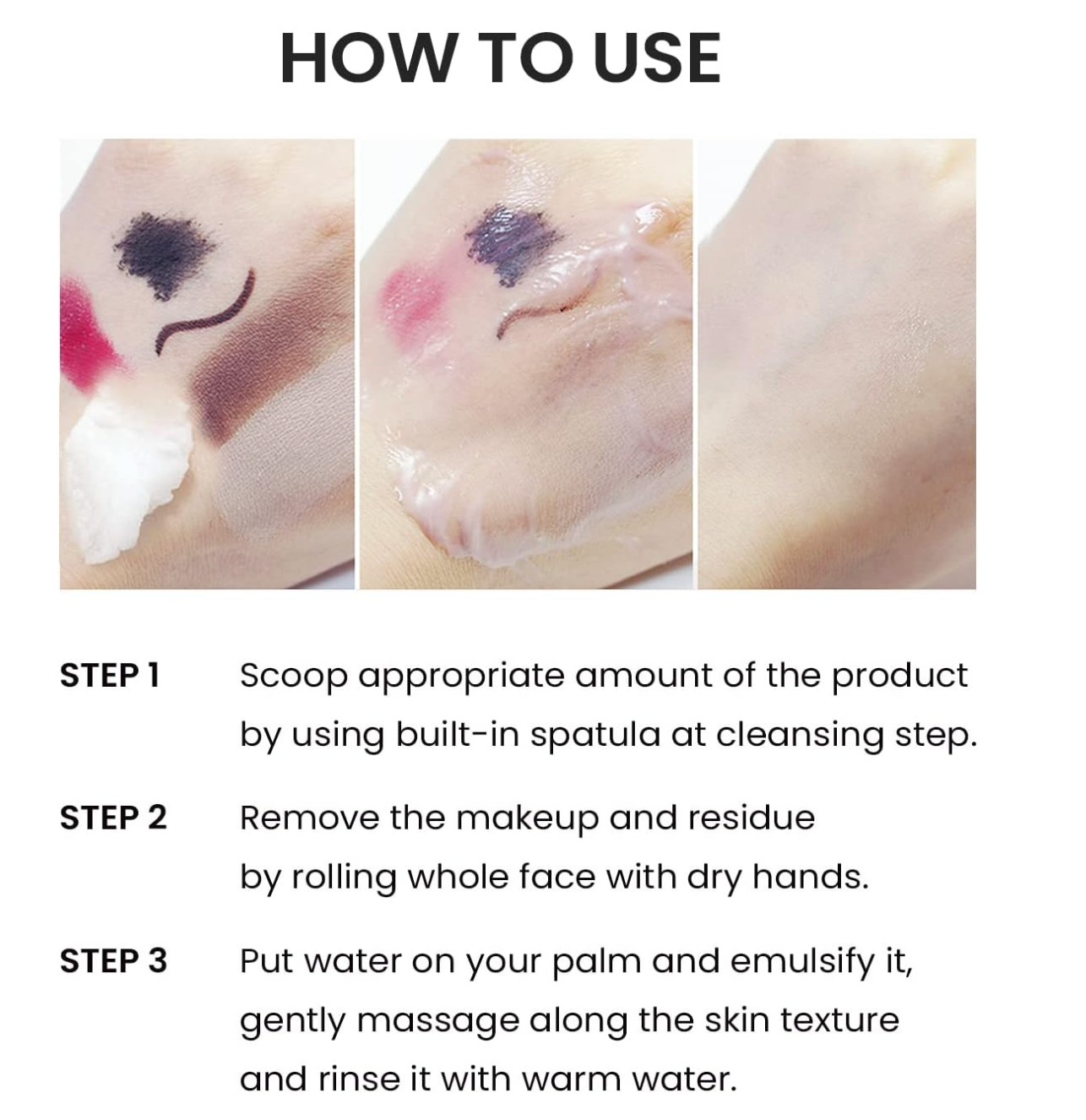 HOW TO USE

STEP 1 Scoop appropriate amount of the product by using built-in spatula at cleansing step.

STEP 2 Remove the makeup and residue by rolling whole face with dry hands.

STEP 3 Put water on your palm and emulsify it, gently massage along the skin texture and rinse it with warm water.