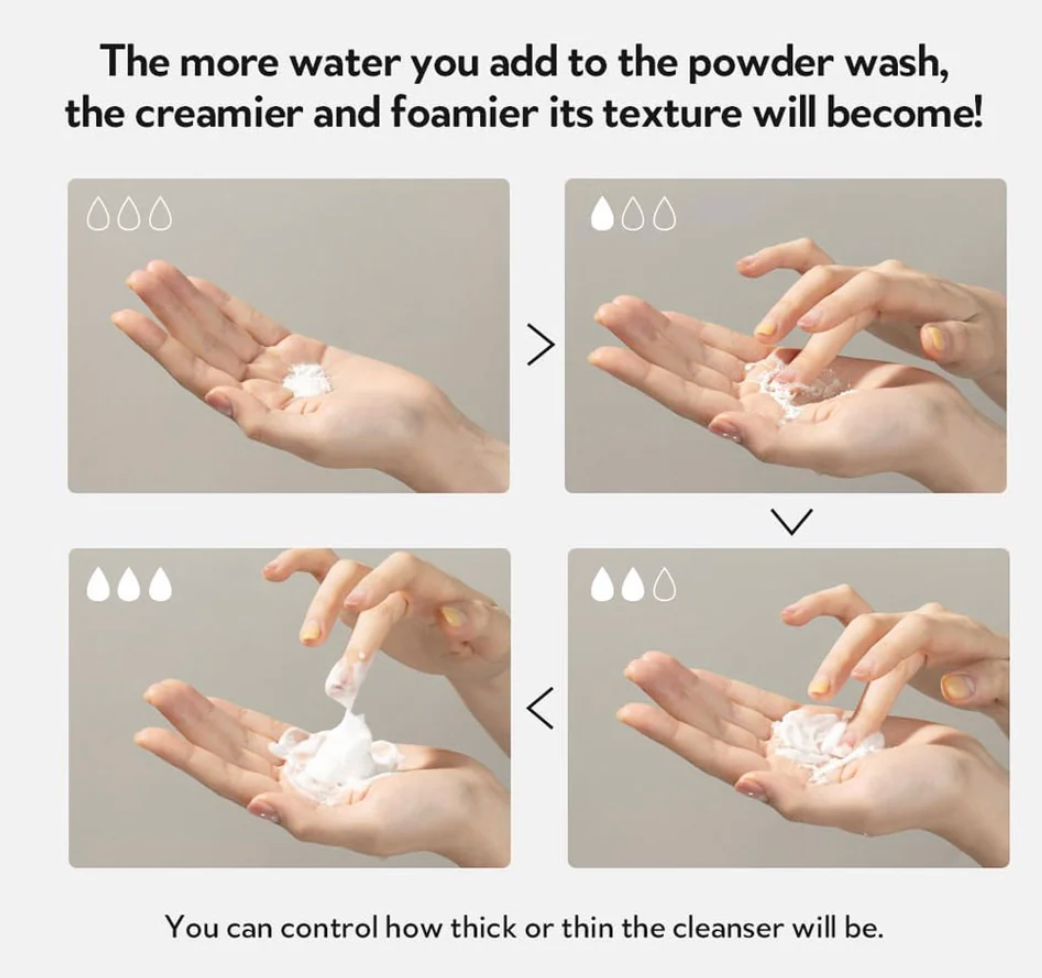 The more water you add to the powder wash, the creamier and foamier its texture will become!

You can control how thick or thin the cleanser will be.