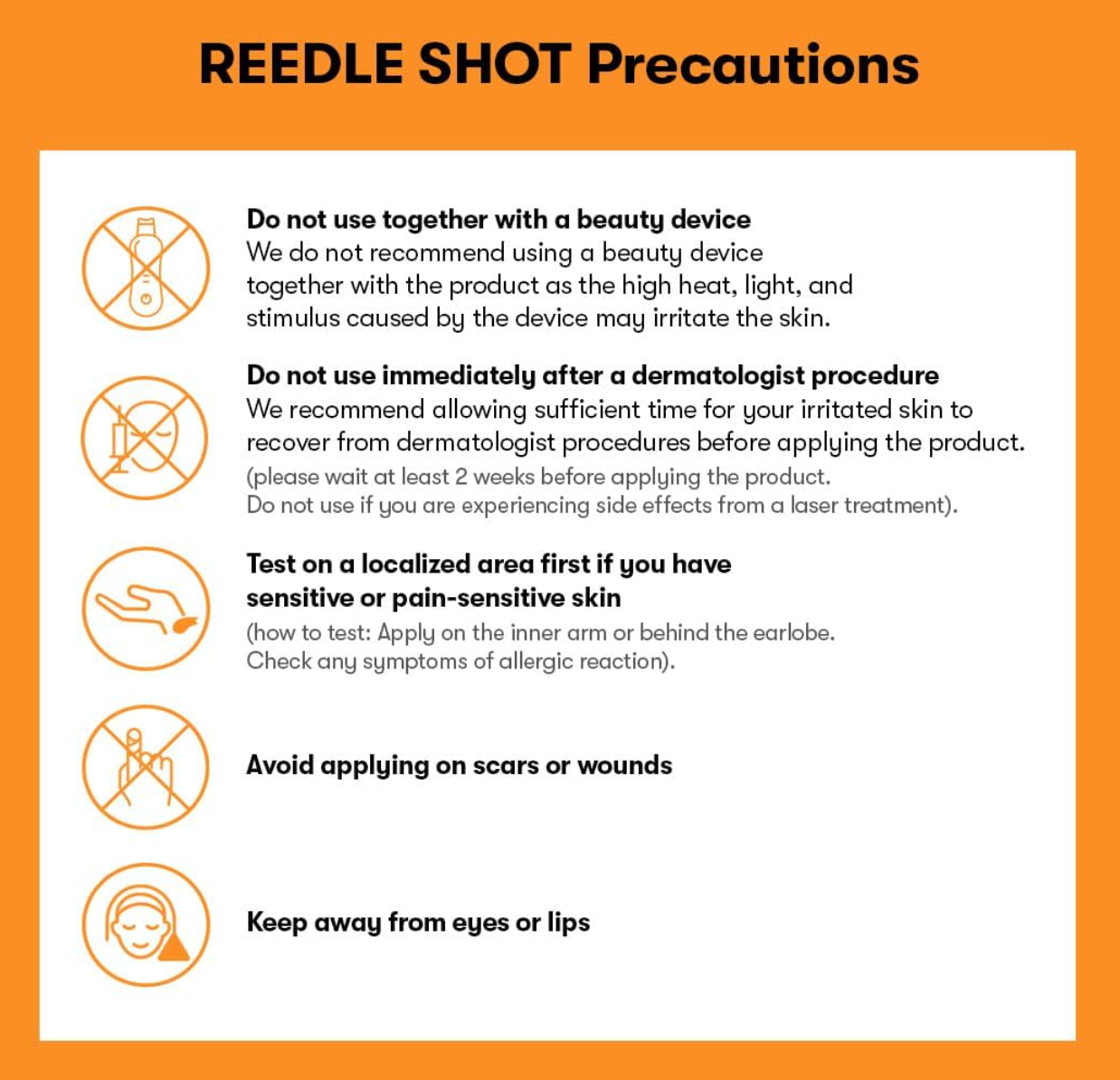 REEDLE SHOT Precautions

Do not use together with a beauty device
We do not recommend using a beauty device together with the product as the high heat, light, and stimulus caused by the device may irritate the skin.

Do not use immediately after a dermatologist procedure
We recommend allowing sufficient time for your irritated skin to recover from dermatologist procedures before applying the product.
(please wait at least 2 weeks before applying the product.
Do not use if you are experiencing side effects from a laser treatment).

Test on a localized area first if you have sensitive or pain-sensitive skin
(how to test: Apply on the inner arm or behind the earlobe.
Check any symptoms of allergic reaction).

Avoid applying on scars or wounds

Keep away from eyes or lips